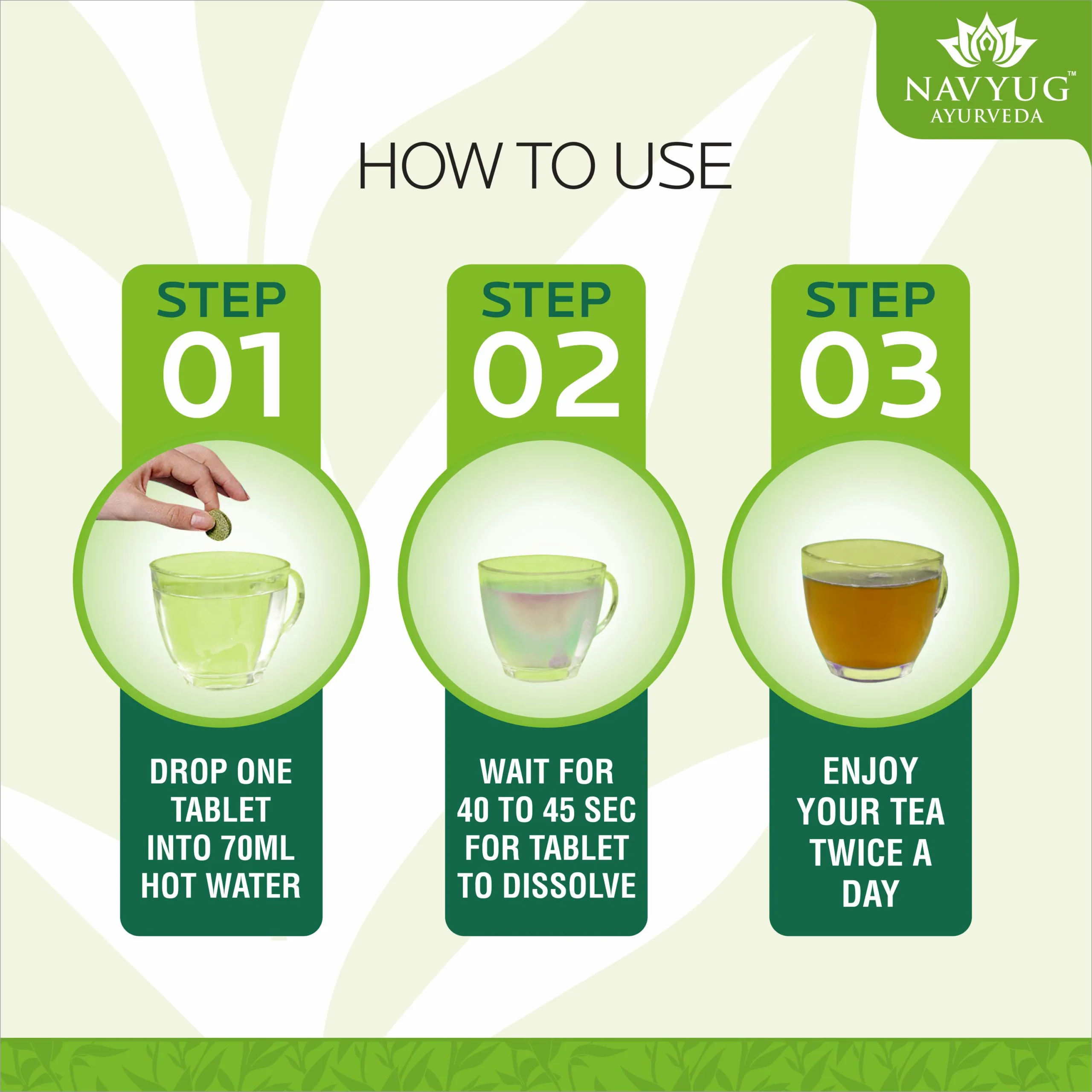 NAVYUG™
AYURVEDA

HOW TO USE

STEP
01

DROP ONE TABLET INTO 70ML HOT WATER

STEP
02

WAIT FOR 40 TO 45 SEC FOR TABLET TO DISSOLVE

STEP
03

ENJOY YOUR TEA TWICE A DAY